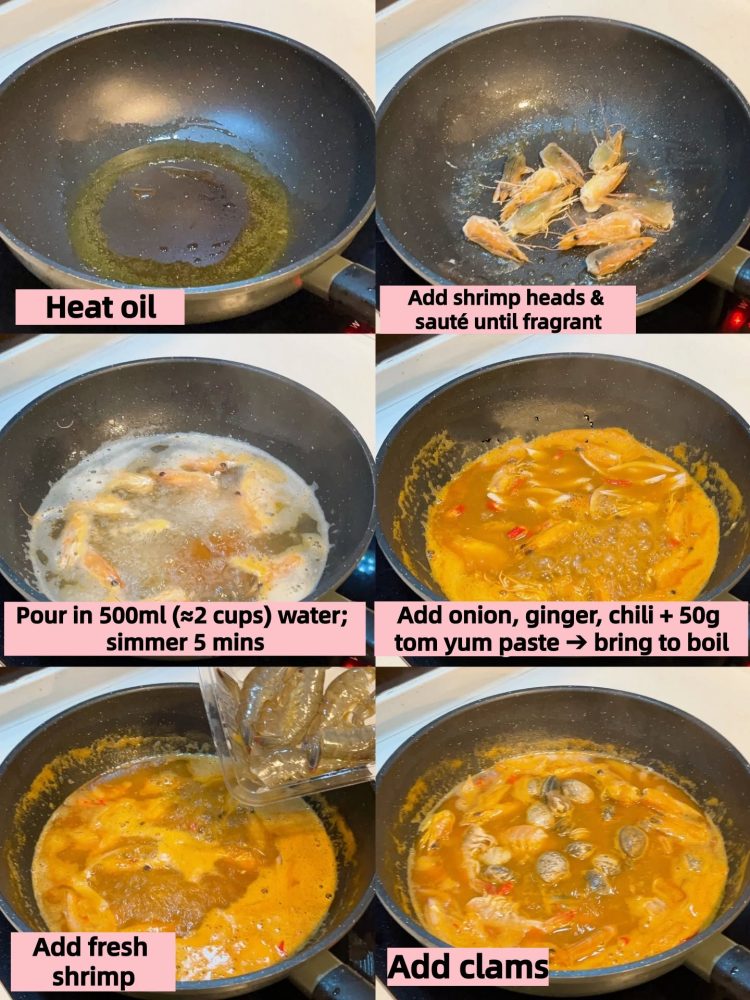 Heat oil

Add shrimp heads & sauté until fragrant

Pour in 500ml (≈2 cups) water; simmer 5 mins

Add onion, ginger, chili + 50g tom yum paste → bring to boil

Add fresh shrimp

Add clams